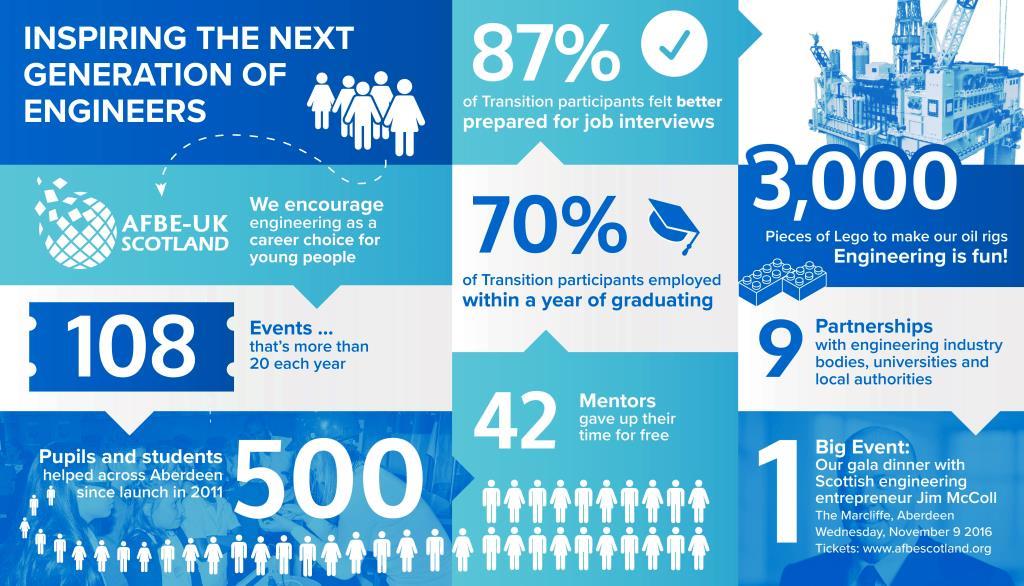 INSPIRING THE NEXT GENERATION OF ENGINEERS

AFBE-UK SCOTLAND

We encourage engineering as a career choice for young people

108

Events ... that's more than 20 each year

Pupils and students helped across Aberdeen since launch in 2011

500

87%

of Transition participants felt better prepared for job interviews

70%

of Transition participants employed within a year of graduating

42

Mentors gave up their time for free

3,000

Pieces of Lego to make our oil rigs

Engineering is fun!

9

Partnerships with engineering industry bodies, universities and local authorities

1

Big Event: Our gala dinner with Scottish engineering entrepreneur Jim McColl

The Marcliffe, Aberdeen
Wednesday, November 9 2016
Tickets: www.afbescotland.org